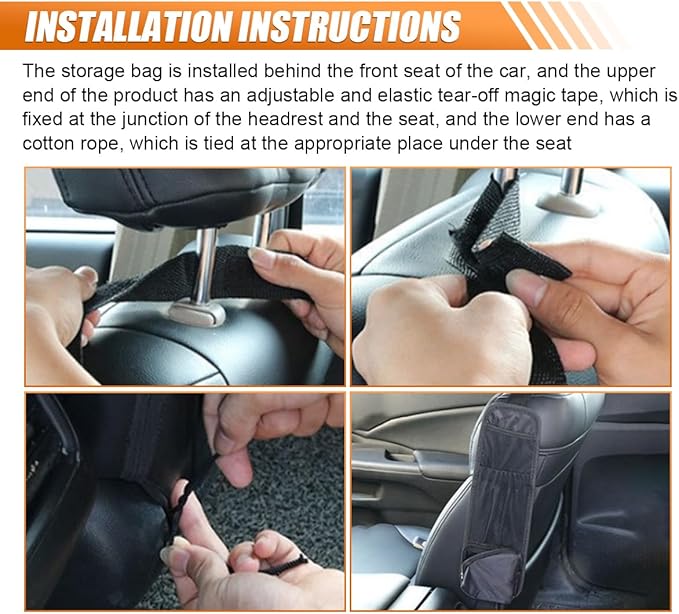 INSTALLATION INSTRUCTIONS

The storage bag is installed behind the front seat of the car, and the upper end of the product has an adjustable and elastic tear-off magic tape, which is fixed at the junction of the headrest and the seat, and the lower end has a cotton rope, which is tied at the appropriate place under the seat