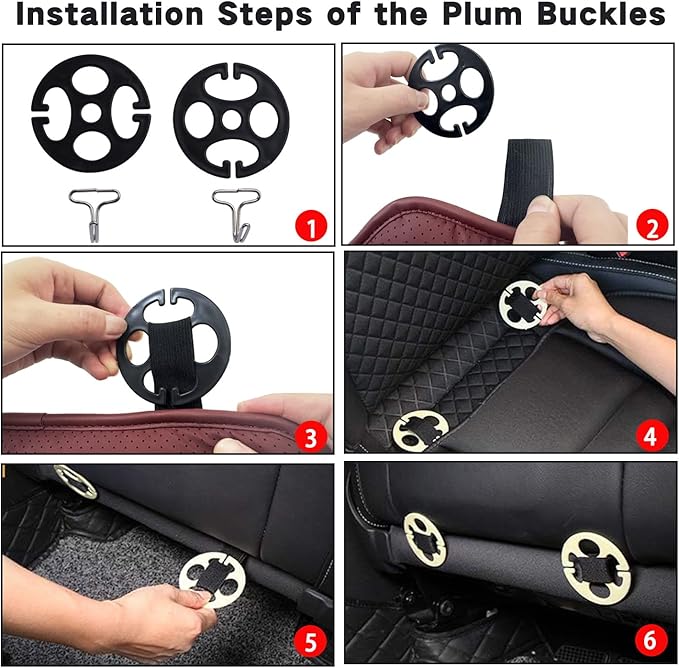 Installation Steps of the Plum Buckles

1

2

3

4

5

6