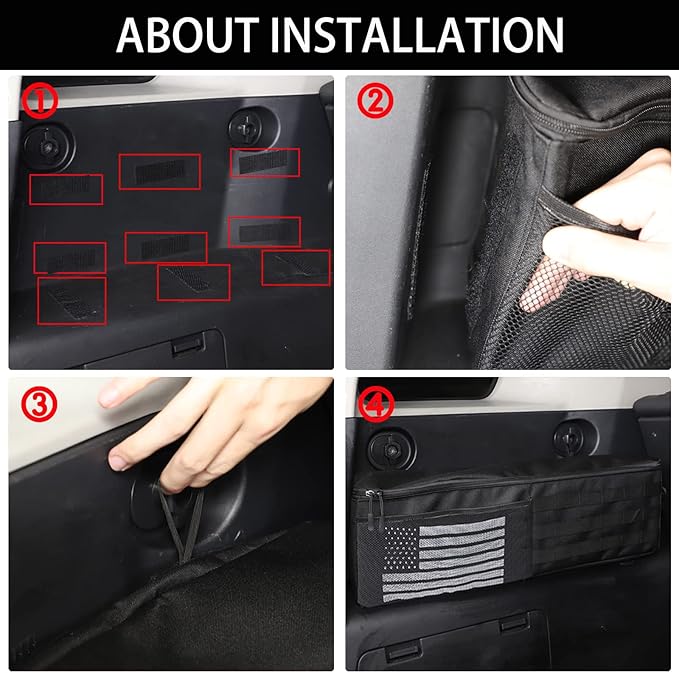 ABOUT INSTALLATION

①

②

③

④