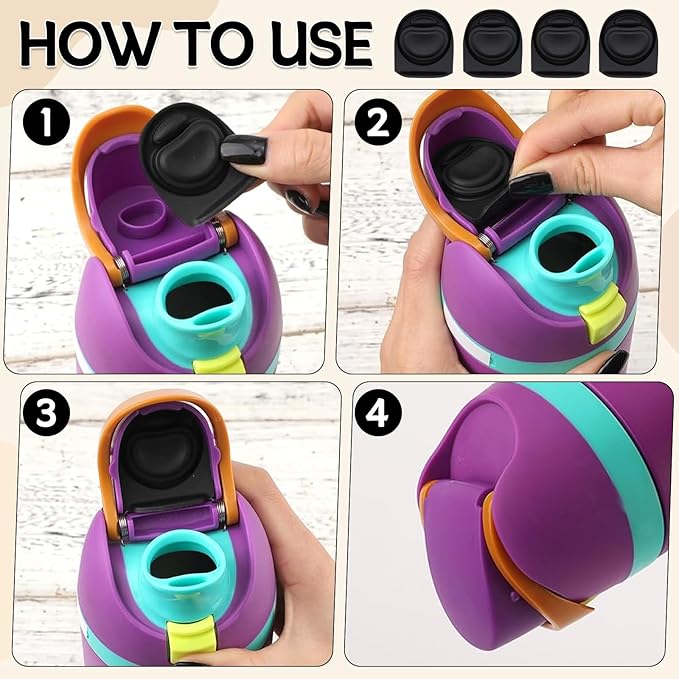 HOW TO USE

1

2

3

4