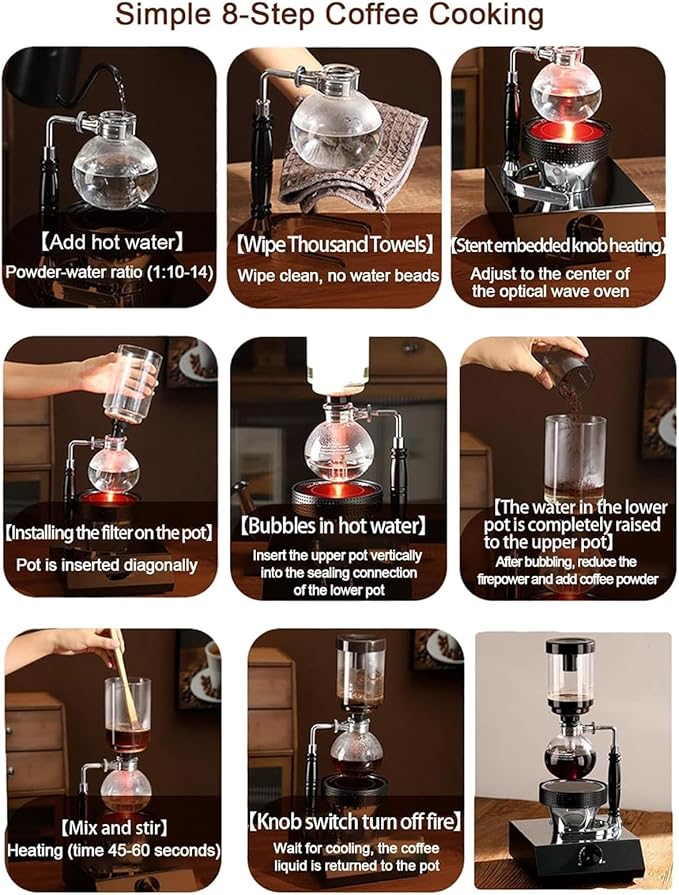 Simple 8-Step Coffee Cooking

【Add hot water】
Powder-water ratio (1:10-14)

【Wipe Thousand Towels】
Wipe clean, no water beads

【Stent embedded knob heating】
Adjust to the center of the optical wave oven

【Installing the filter on the pot】
Pot is inserted diagonally

【Bubbles in hot water】
Insert the upper pot vertically into the sealing connection of the lower pot

【The water in the lower pot is completely raised to the upper pot】
After bubbling, reduce the firepower and add coffee powder

【Mix and stir】
Heating (time 45-60 seconds)

【Knob switch turn off fire】
Wait for cooling, the coffee liquid is returned to the pot