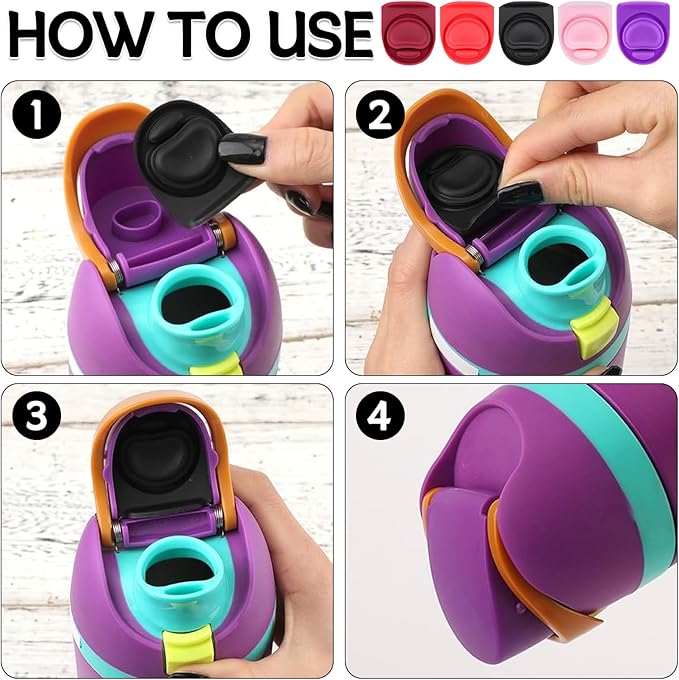 HOW TO USE

1

2

3

4