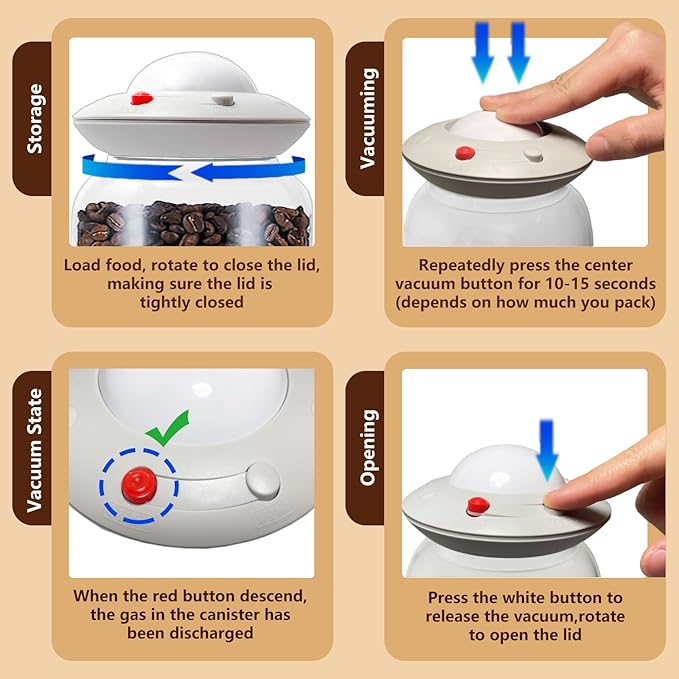 Storage

Load food, rotate to close the lid, making sure the lid is tightly closed

Vacuuming

Repeatedly press the center vacuum button for 10-15 seconds (depends on how much you pack)

Vacuum State

When the red button descend, the gas in the canister has been discharged

Opening

Press the white button to release the vacuum,rotate to open the lid