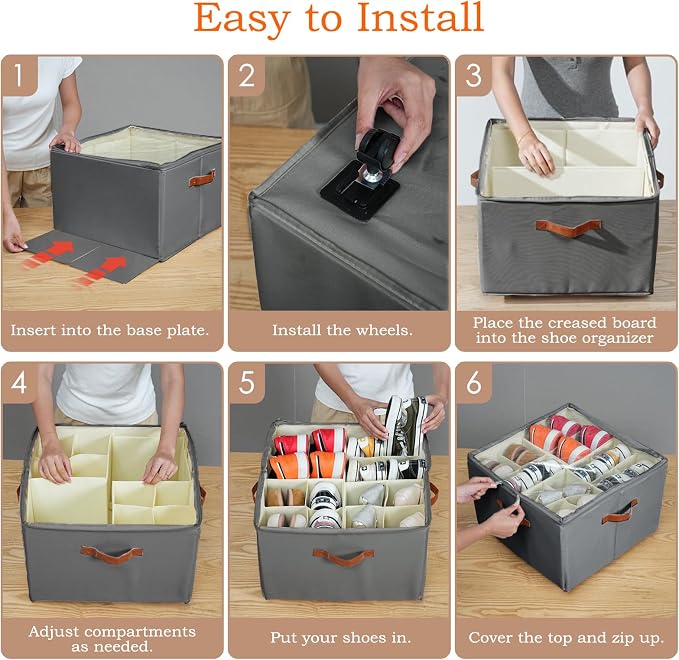 Easy to Install

1

Insert into the base plate.

2

Install the wheels.

3

Place the creased board into the shoe organizer

4

Adjust compartments as needed.

5

Put your shoes in.

6

Cover the top and zip up.