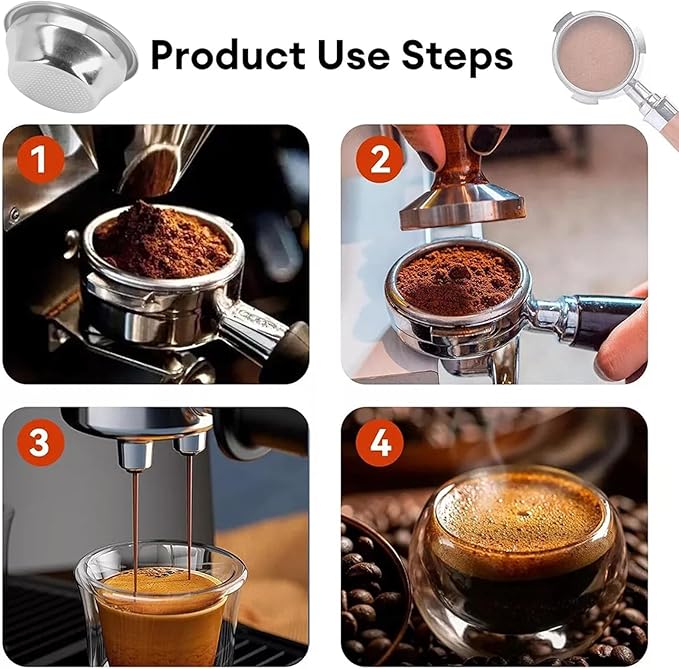 Product Use Steps

1

2

3

4