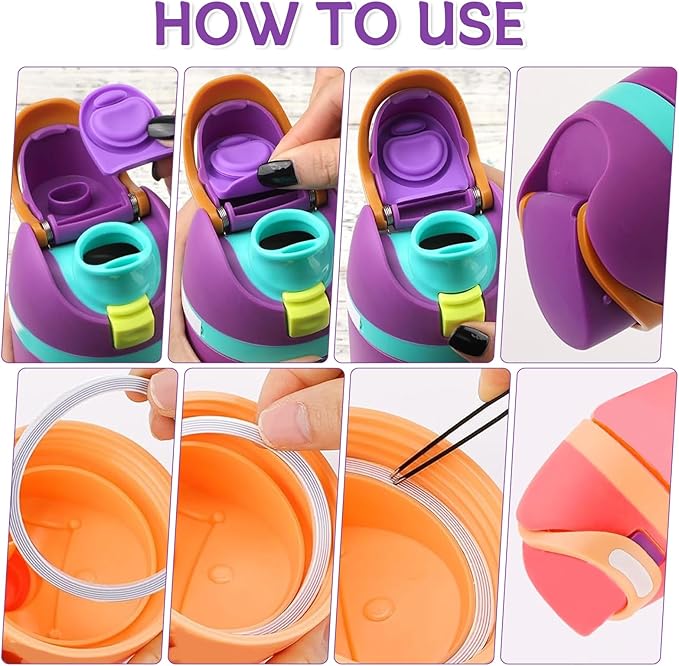 HOW TO USE