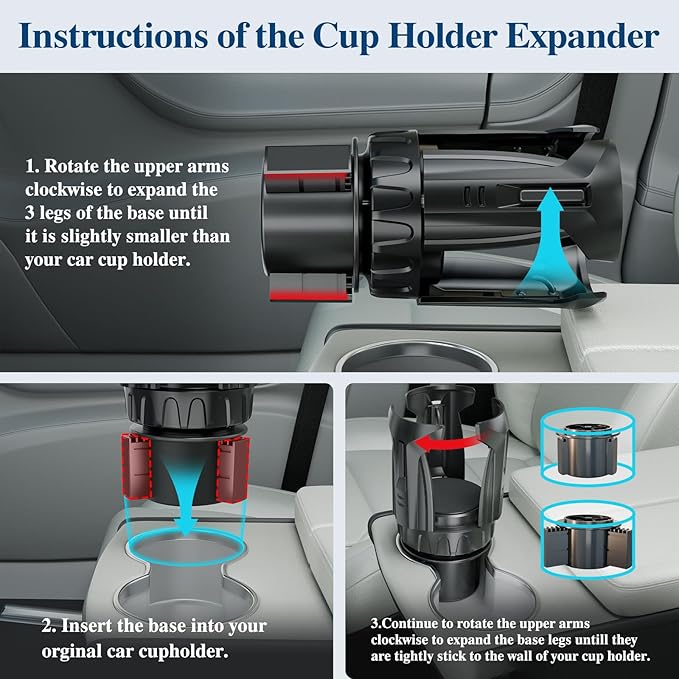 Instructions of the Cup Holder Expander

1. Rotate the upper arms clockwise to expand the 3 legs of the base until it is slightly smaller than your car cup holder.

2. Insert the base into your orginal car cupholder.

3.Continue to rotate the upper arms clockwise to expand the base legs untill they are tightly stick to the wall of your cup holder.