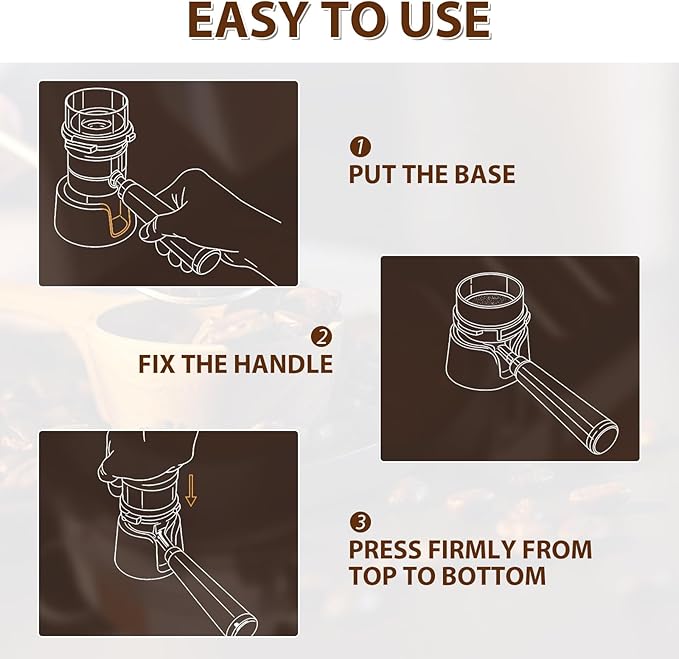 EASY TO USE

1
PUT THE BASE

2
FIX THE HANDLE

3
PRESS FIRMLY FROM TOP TO BOTTOM