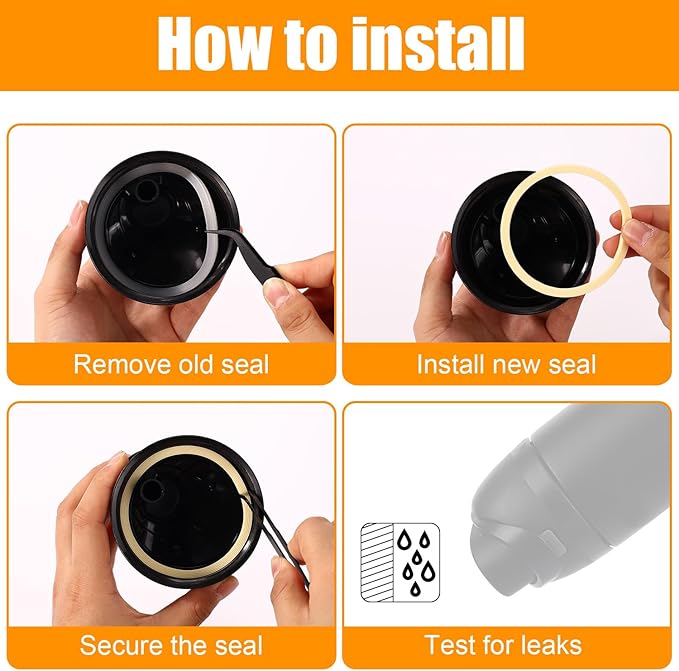 How to install

Remove old seal

Install new seal

Secure the seal

Test for leaks