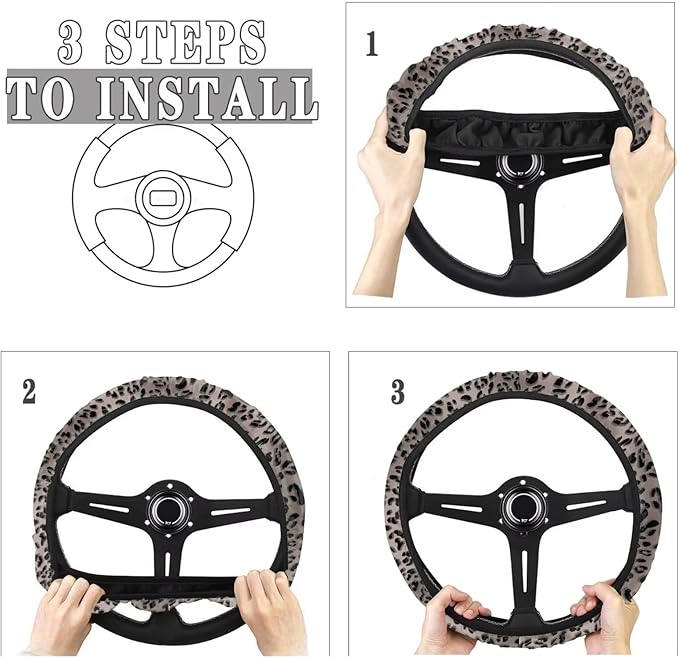 3 STEPS
TO INSTALL

1

2

3