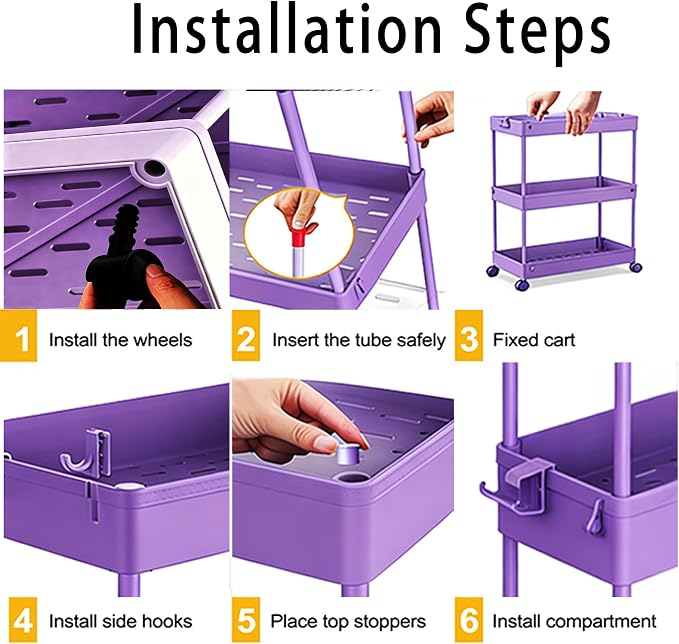 Installation Steps

1 Install the wheels

2 Insert the tube safely

3 Fixed cart

4 Install side hooks

5 Place top stoppers

6 Install compartment