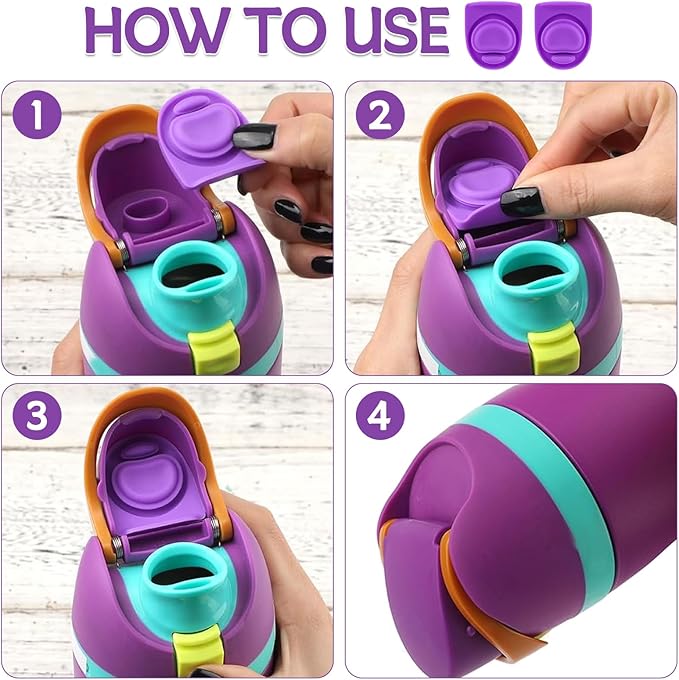 HOW TO USE

1

2

3

4