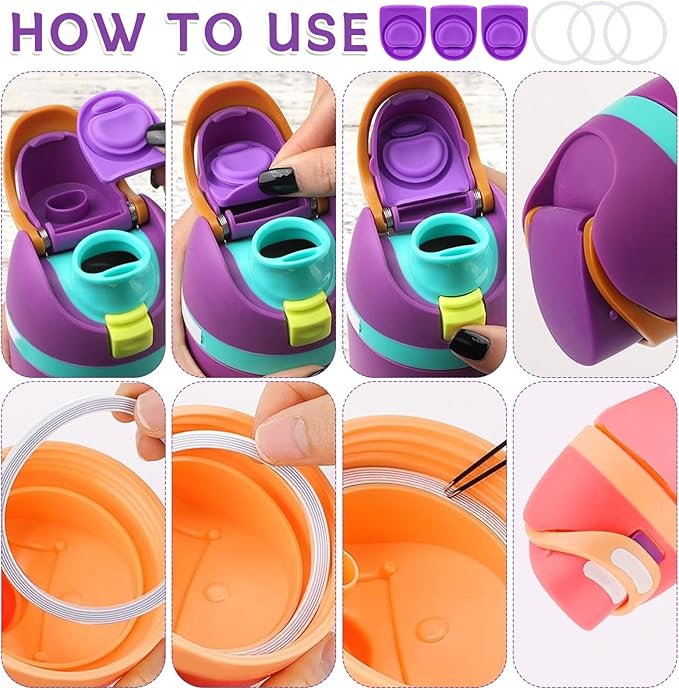 HOW TO USE