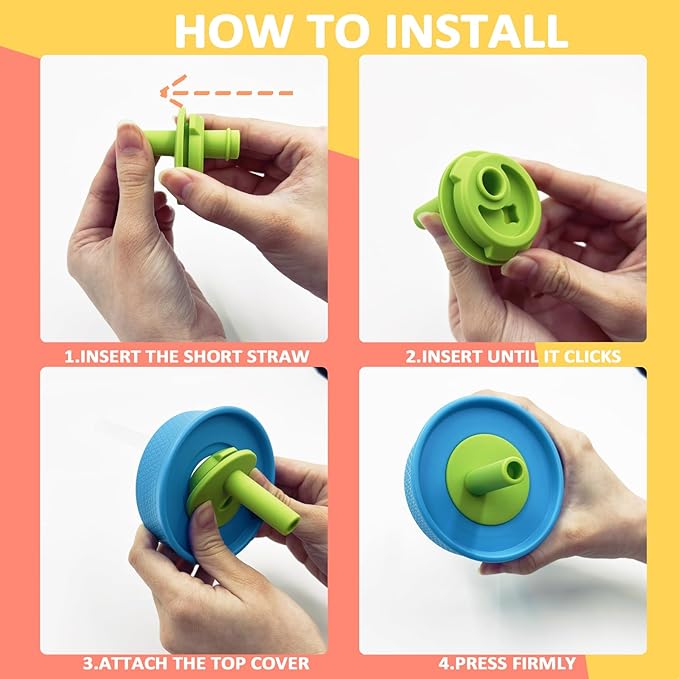 HOW TO INSTALL

1.INSERT THE SHORT STRAW

2.INSERT UNTIL IT CLICKS

3.ATTACH THE TOP COVER

4.PRESS FIRMLY