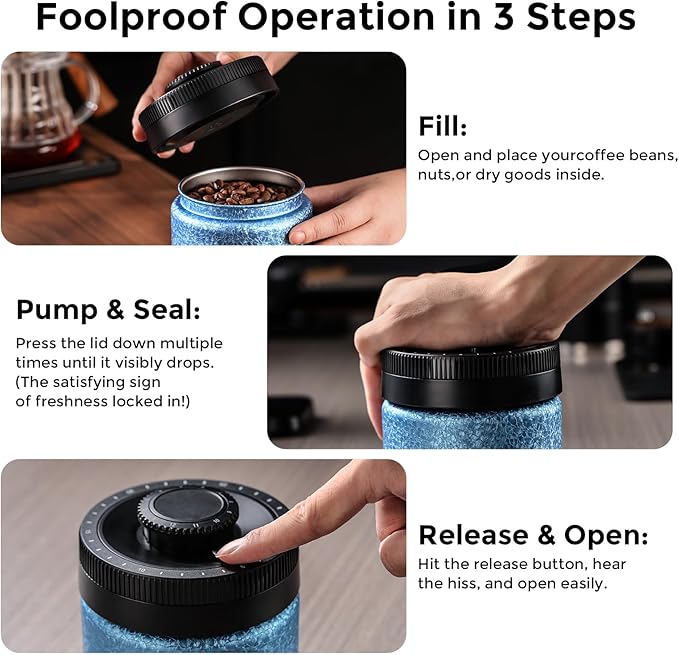 Foolproof Operation in 3 Steps

Fill:
Open and place yourcoffee beans, nuts,or dry goods inside.

Pump & Seal:
Press the lid down multiple times until it visibly drops. (The satisfying sign of freshness locked in!)

Release & Open:
Hit the release button, hear the hiss, and open easily.