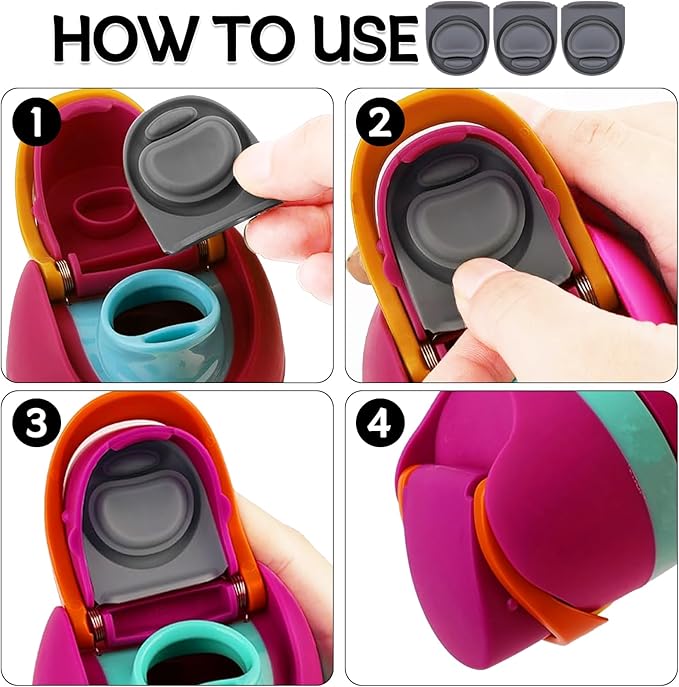 HOW TO USE

1

2

3

4