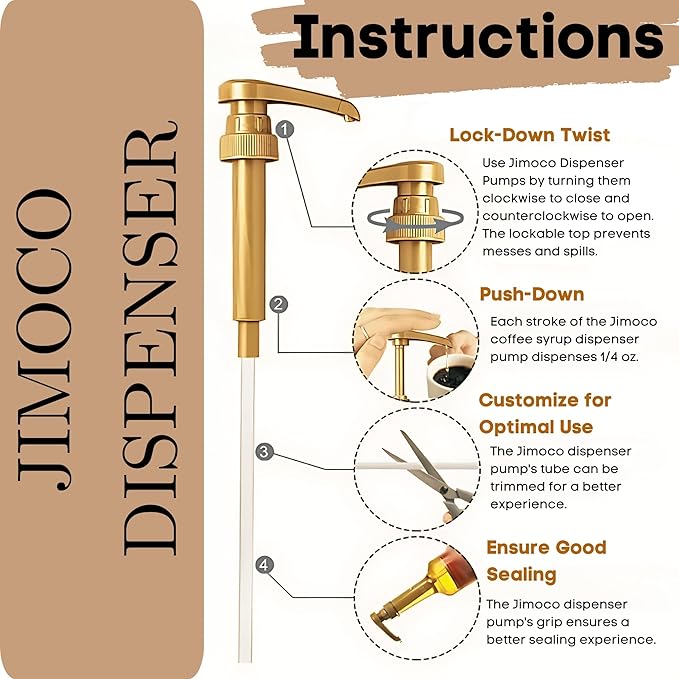 JIMOCO DISPENSER

Instructions

1

Lock-Down Twist

Use Jimoco Dispenser Pumps by turning them clockwise to close and counterclockwise to open. The lockable top prevents messes and spills.

2

Push-Down

Each stroke of the Jimoco coffee syrup dispenser pump dispenses 1/4 oz.

3

Customize for Optimal Use

The Jimoco dispenser pump's tube can be trimmed for a better experience.

4

Ensure Good Sealing

The Jimoco dispenser pump's grip ensures a better sealing experience.