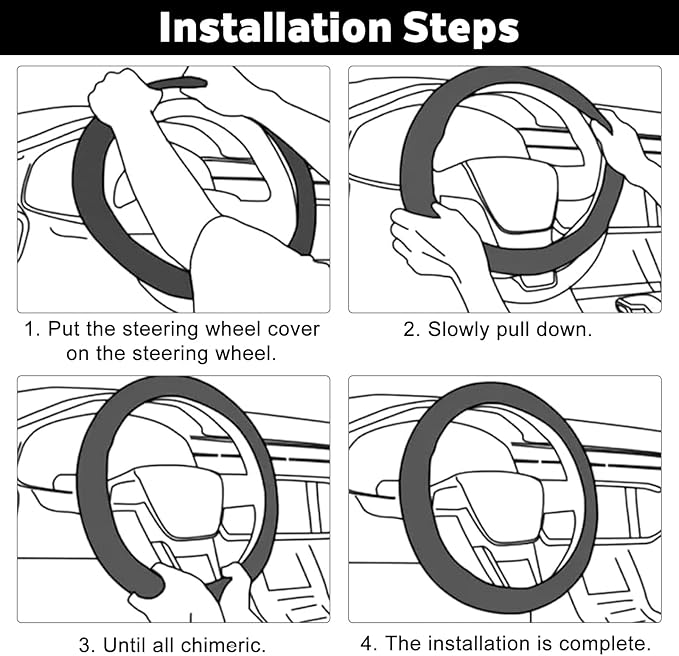 Installation Steps

1. Put the steering wheel cover on the steering wheel.

2. Slowly pull down.

3. Until all chimeric.

4. The installation is complete.