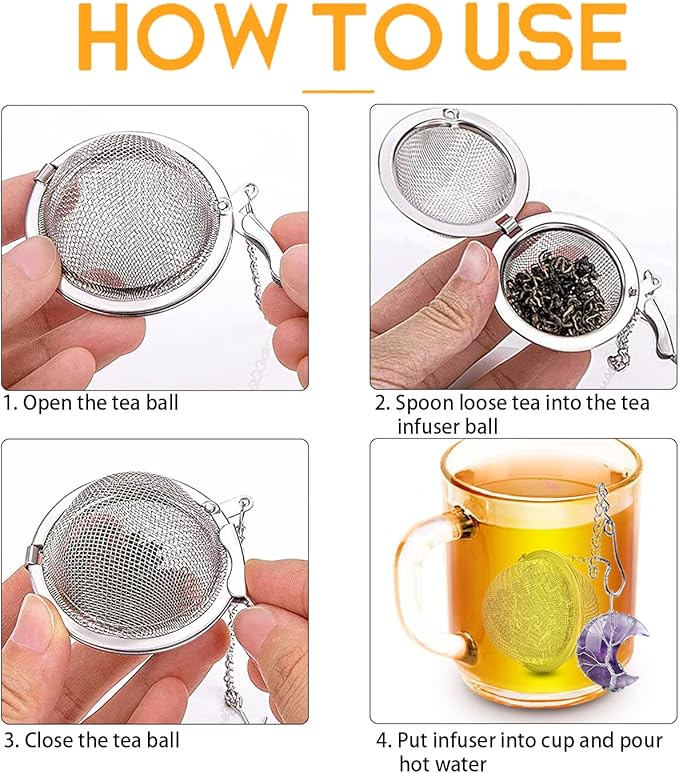 HOW TO USE

1. Open the tea ball

2. Spoon loose tea into the tea infuser ball

3. Close the tea ball

4. Put infuser into cup and pour hot water