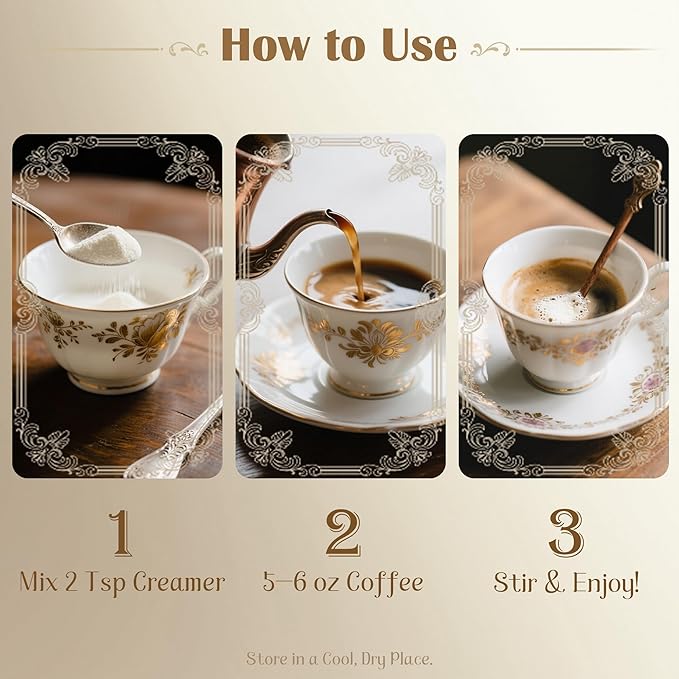 How to Use

1
Mix 2 Tsp Creamer

2
5–6 oz Coffee

3
Stir & Enjoy!

Store in a Cool, Dry Place.