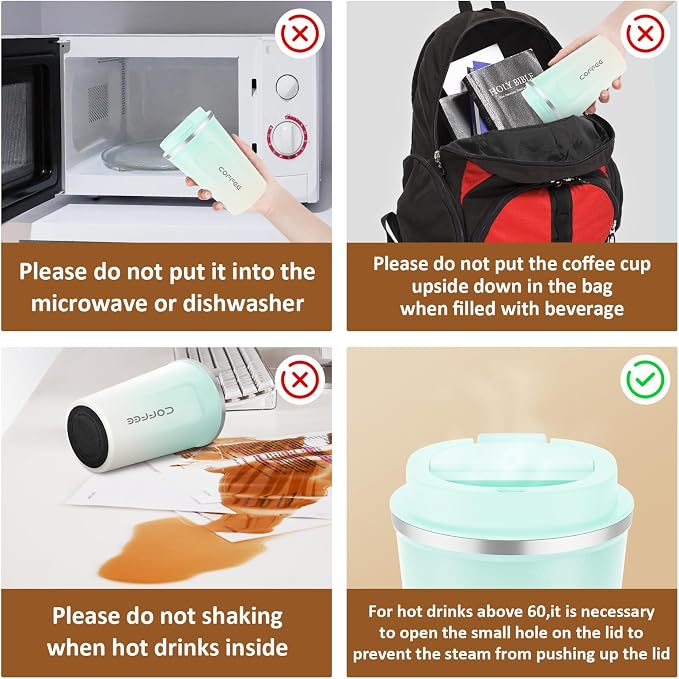 COFFEE

Please do not put it into the microwave or dishwasher

HOLY BIBLE

COFFEE

Please do not put the coffee cup upside down in the bag when filled with beverage

COFFEE

Please do not shaking when hot drinks inside

For hot drinks above 60,it is necessary to open the small hole on the lid to prevent the steam from pushing up the lid