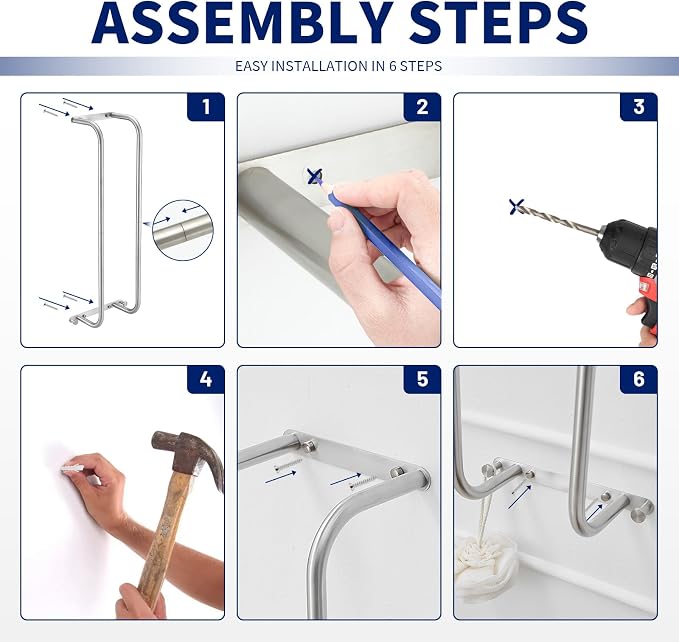 ASSEMBLY STEPS

EASY INSTALLATION IN 6 STEPS

1

2

3

4

5

6