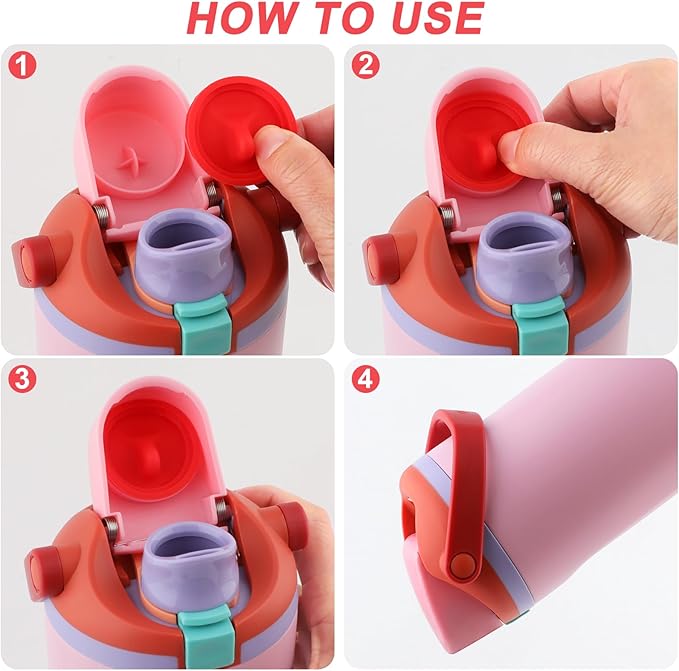 HOW TO USE

1

2

3

4