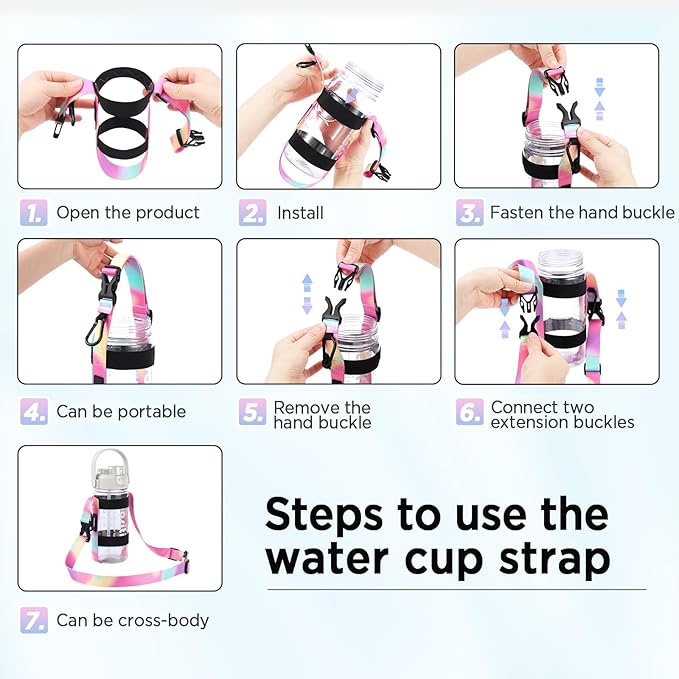 1. Open the product

2. Install

3. Fasten the hand buckle

4. Can be portable

5. Remove the hand buckle

6. Connect two extension buckles

7. Can be cross-body

Steps to use the water cup strap