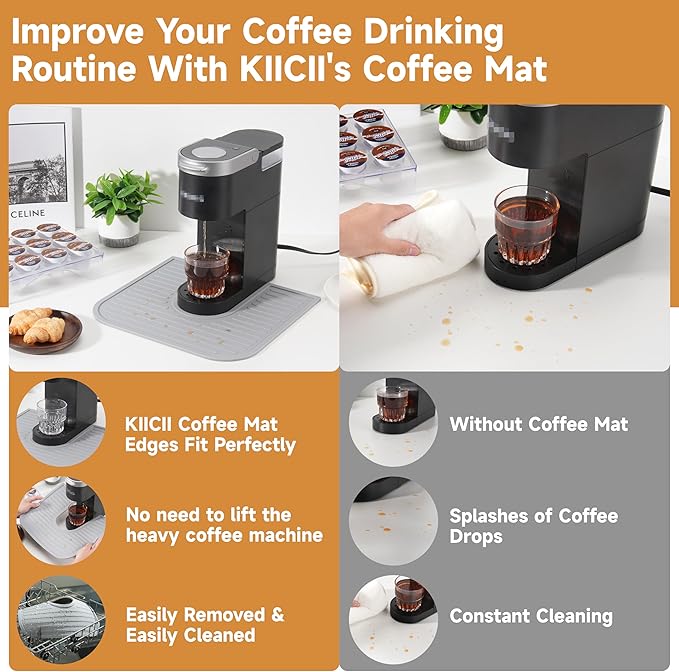 Improve Your Coffee Drinking Routine With KIICII's Coffee Mat

CELINE

KIICII Coffee Mat Edges Fit Perfectly

No need to lift the heavy coffee machine

Easily Removed & Easily Cleaned

Without Coffee Mat

Splashes of Coffee Drops

Constant Cleaning