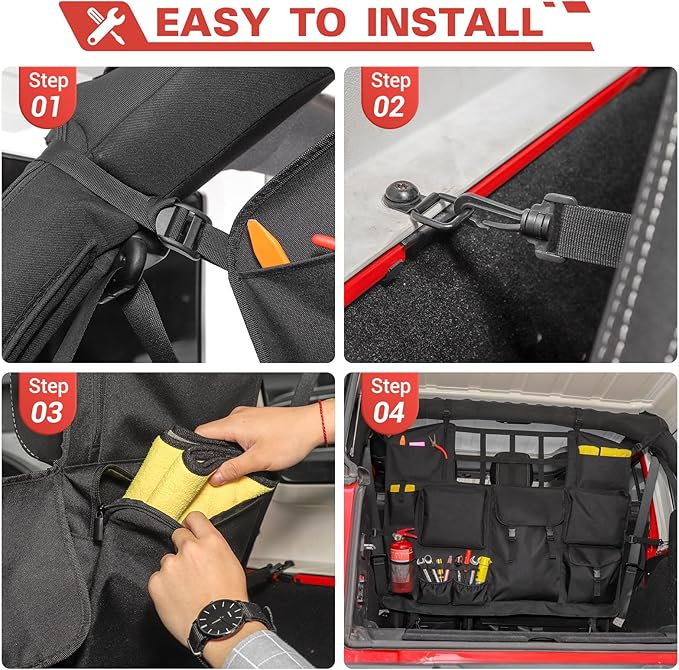 EASY TO INSTALL

Step 01

Step 02

Step 03

Step 04