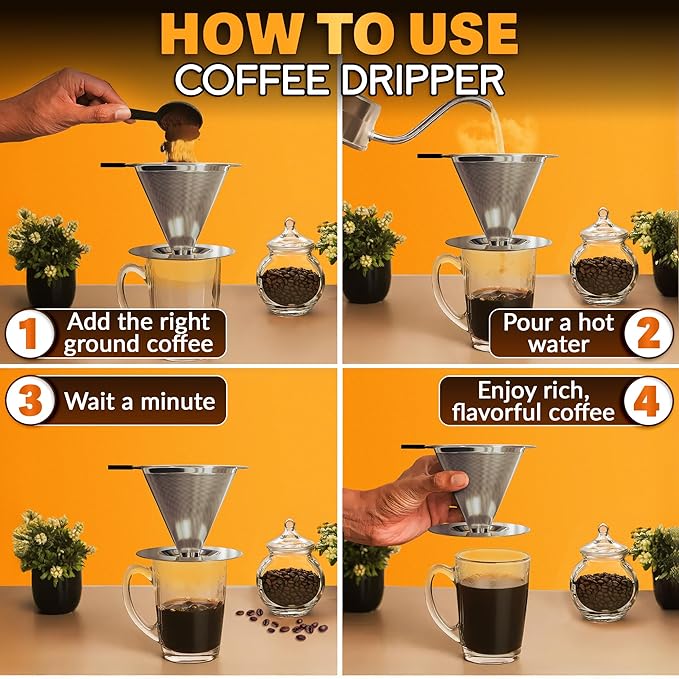 HOW TO USE
COFFEE DRIPPER

1 Add the right ground coffee

Pour a hot water 2

3 Wait a minute

Enjoy rich, flavorful coffee 4