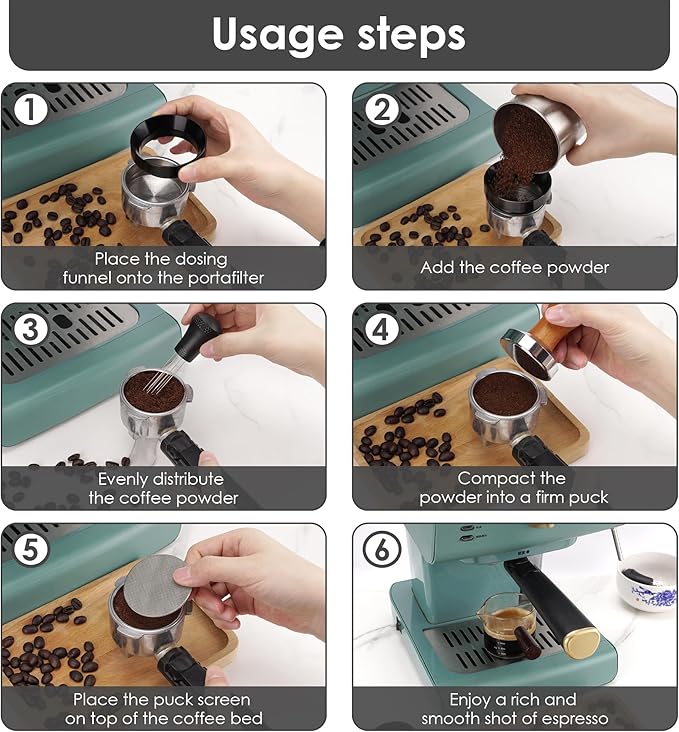 Usage steps

1
Place the dosing funnel onto the portafilter

2
Add the coffee powder

3
Evenly distribute the coffee powder

4
Compact the powder into a firm puck

5
Place the puck screen on top of the coffee bed

6
Enjoy a rich and smooth shot of espresso