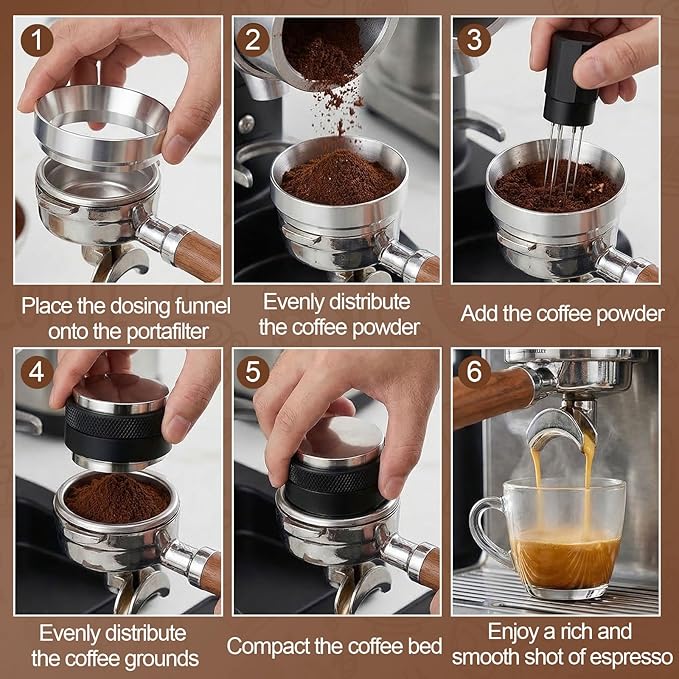 1

Place the dosing funnel onto the portafilter

2

Evenly distribute the coffee powder

3

Add the coffee powder

4

Evenly distribute the coffee grounds

5

Compact the coffee bed

6

Enjoy a rich and smooth shot of espresso