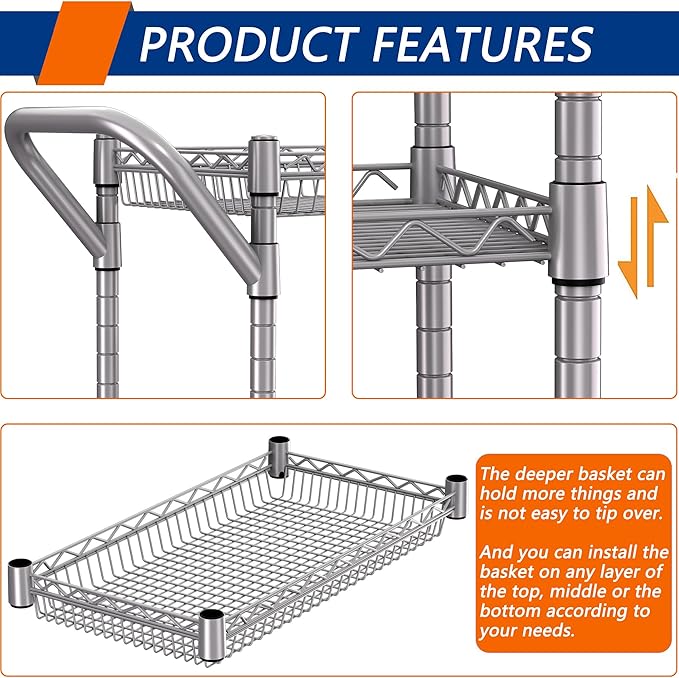 PRODUCT FEATURES

The deeper basket can hold more things and is not easy to tip over.

And you can install the basket on any layer of the top, middle or the bottom according to your needs.