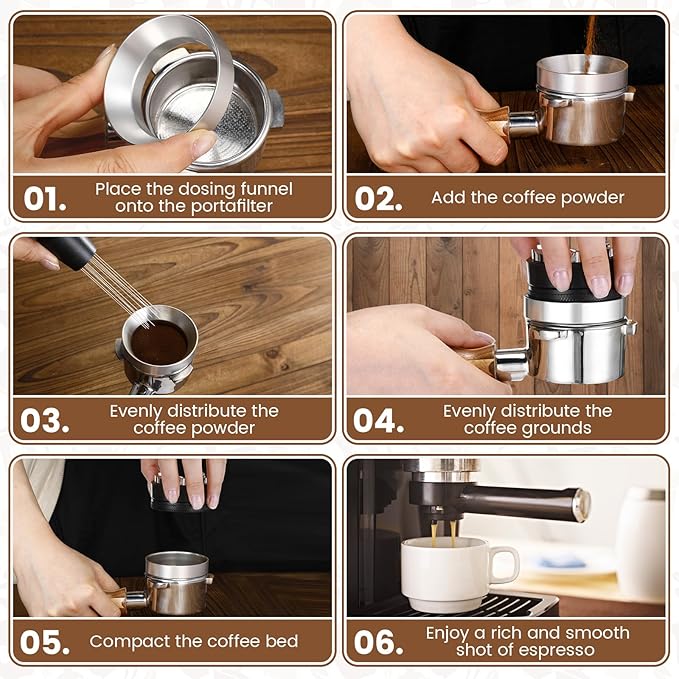 01. Place the dosing funnel onto the portafilter

02. Add the coffee powder

03. Evenly distribute the coffee powder

04. Evenly distribute the coffee grounds

05. Compact the coffee bed

06. Enjoy a rich and smooth shot of espresso