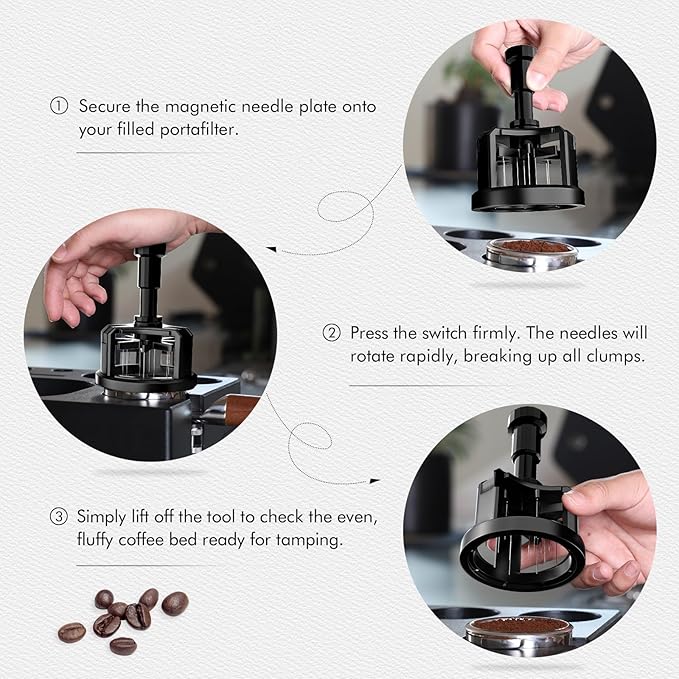 ① Secure the magnetic needle plate onto your filled portafilter.

② Press the switch firmly. The needles will rotate rapidly, breaking up all clumps.

③ Simply lift off the tool to check the even, fluffy coffee bed ready for tamping.