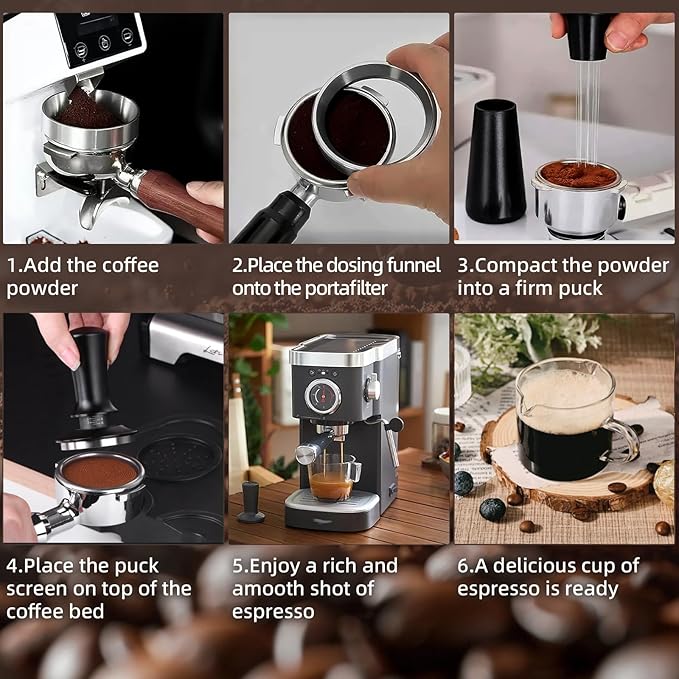 1.Add the coffee powder

2.Place the dosing funnel onto the portafilter

3.Compact the powder into a firm puck

4.Place the puck screen on top of the coffee bed

5.Enjoy a rich and amooth shot of espresso

6.A delicious cup of espresso is ready