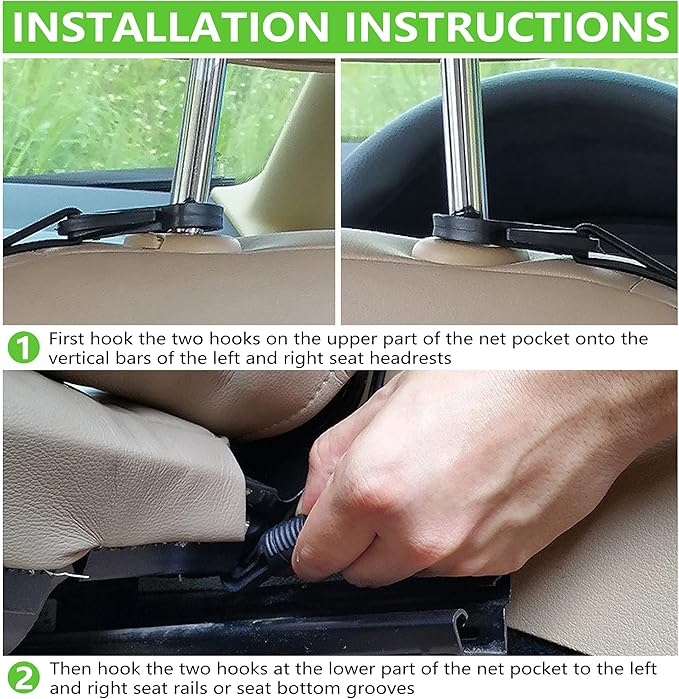 INSTALLATION INSTRUCTIONS

1 First hook the two hooks on the upper part of the net pocket onto the vertical bars of the left and right seat headrests

2 Then hook the two hooks at the lower part of the net pocket to the left and right seat rails or seat bottom grooves