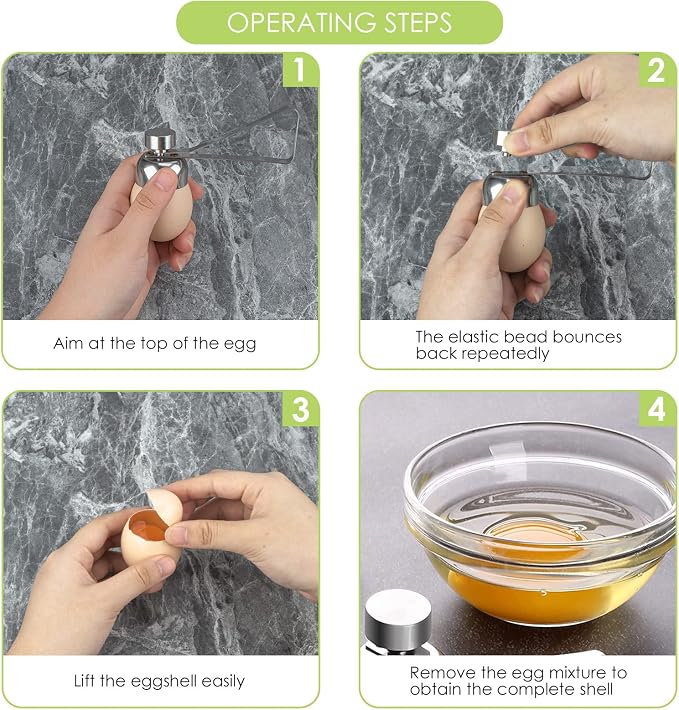 OPERATING STEPS

1

Aim at the top of the egg

2

The elastic bead bounces back repeatedly

3

Lift the eggshell easily

4

Remove the egg mixture to obtain the complete shell