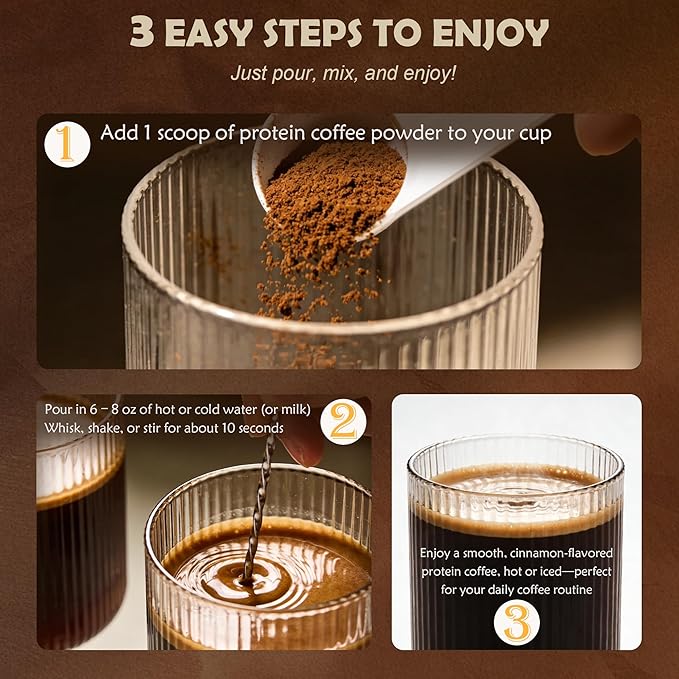 3 EASY STEPS TO ENJOY

Just pour, mix, and enjoy!

1

Add 1 scoop of protein coffee powder to your cup

Pour in 6 – 8 oz of hot or cold water (or milk)
Whisk, shake, or stir for about 10 seconds

2

Enjoy a smooth, cinnamon-flavored protein coffee, hot or iced—perfect for your daily coffee routine

3