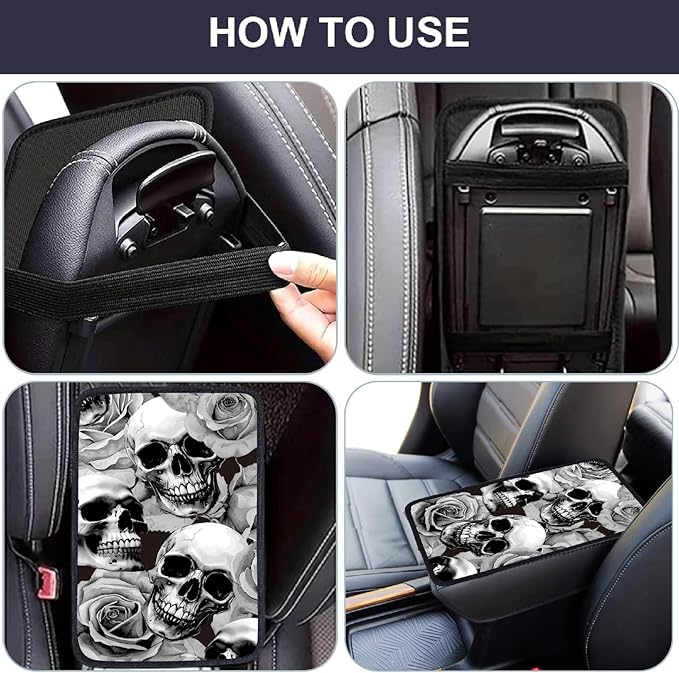 HOW TO USE