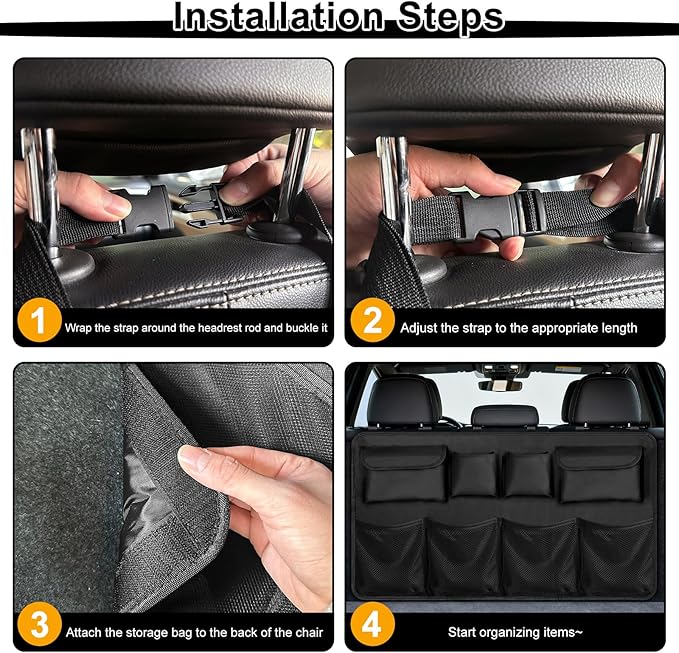 Installation Steps

1 Wrap the strap around the headrest rod and buckle it

2 Adjust the strap to the appropriate length

3 Attach the storage bag to the back of the chair

4 Start organizing items~