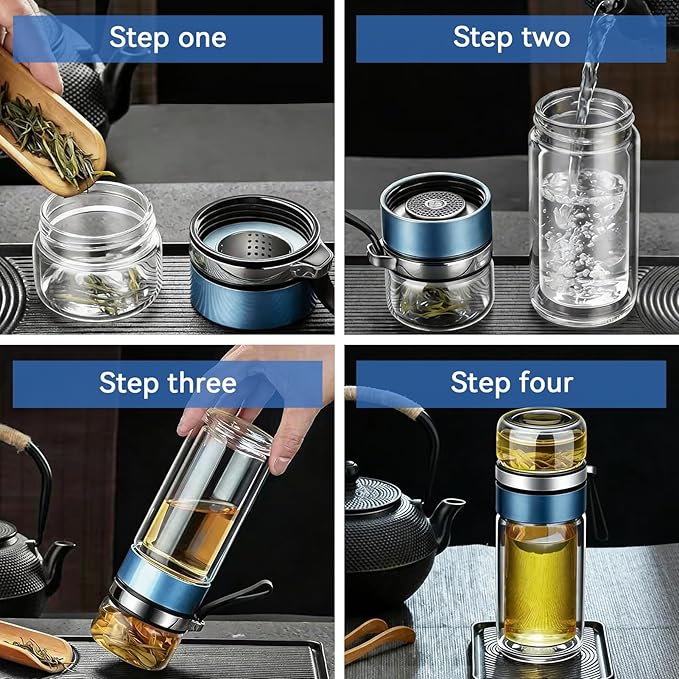 Step one

Step two

Step three

Step four