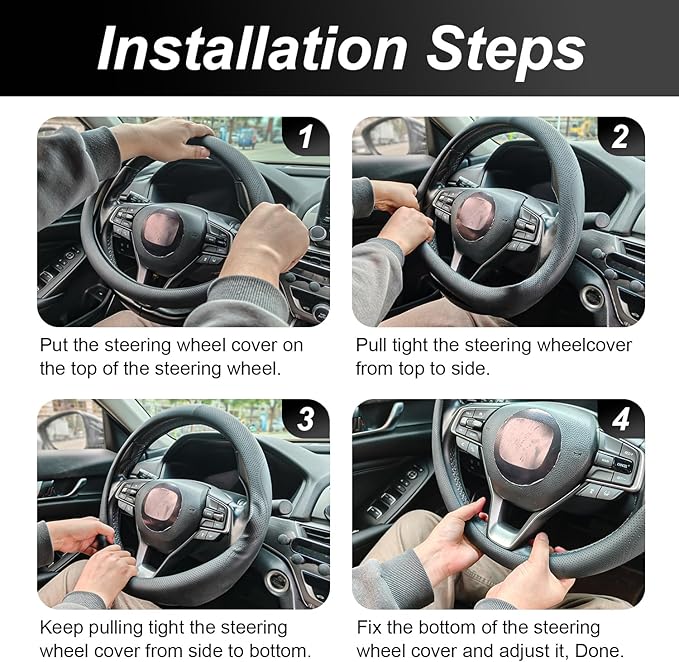 Installation Steps

1

Put the steering wheel cover on the top of the steering wheel.

2

Pull tight the steering wheelcover from top to side.

3

Keep pulling tight the steering wheel cover from side to bottom.

4

Fix the bottom of the steering wheel cover and adjust it, Done.