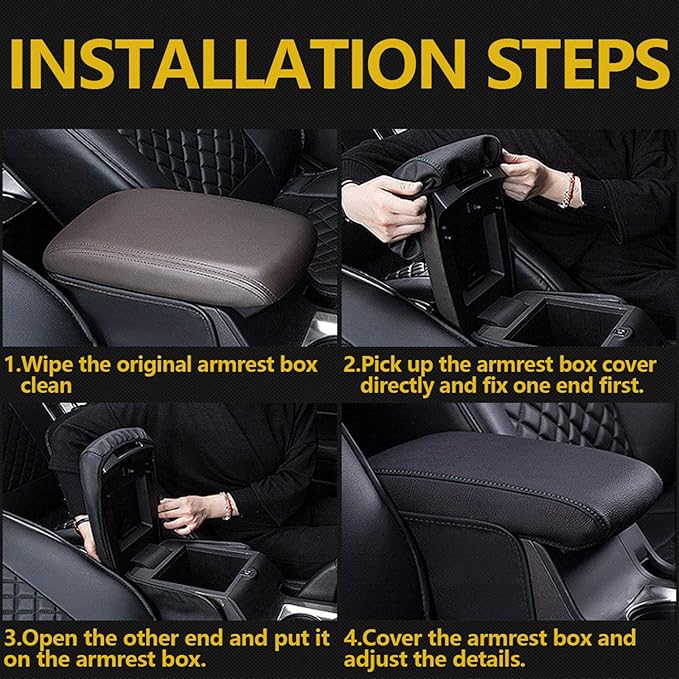 INSTALLATION STEPS

1.Wipe the original armrest box clean

2.Pick up the armrest box cover directly and fix one end first.

3.Open the other end and put it on the armrest box.

4.Cover the armrest box and adjust the details.